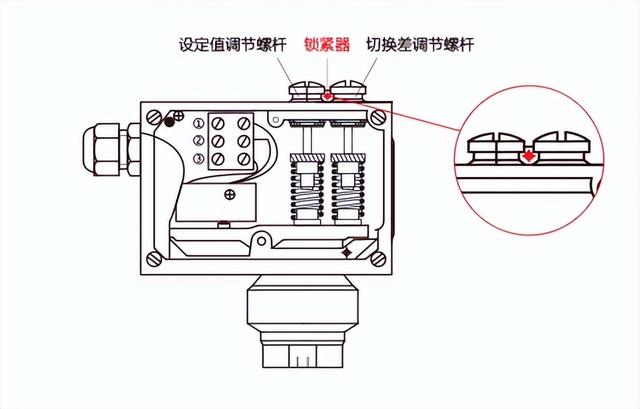 设定值调节螺杆 锁紧器 切换差调节螺杆

①
②
③