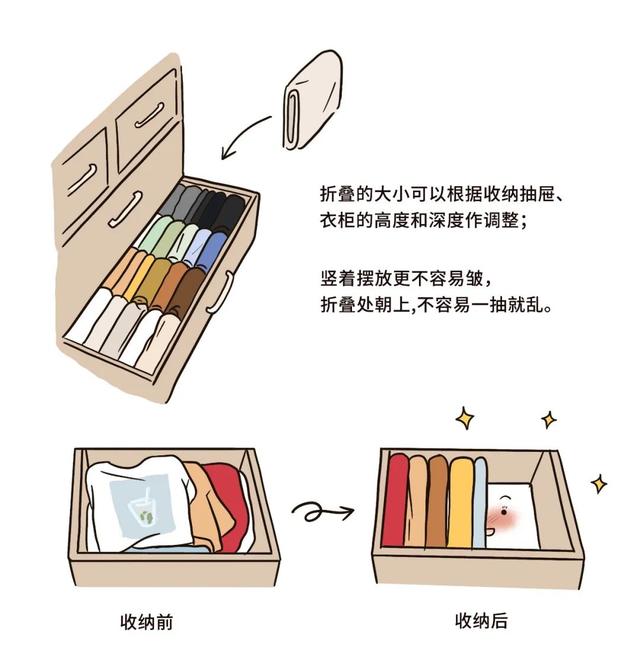 折叠的大小可以根据收纳抽屉、衣柜的高度和深度作调整；

竖着摆放更不容易皱，
折叠处朝上,不容易一抽就乱。

收纳前

收纳后