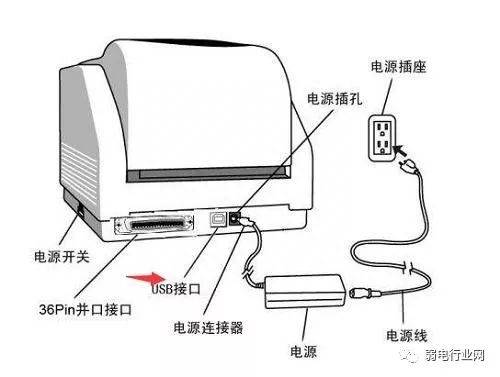 电源插座

电源插孔

电源开关

USB接口

36Pin并口接口

电源连接器

电源

电源线

弱电行业网